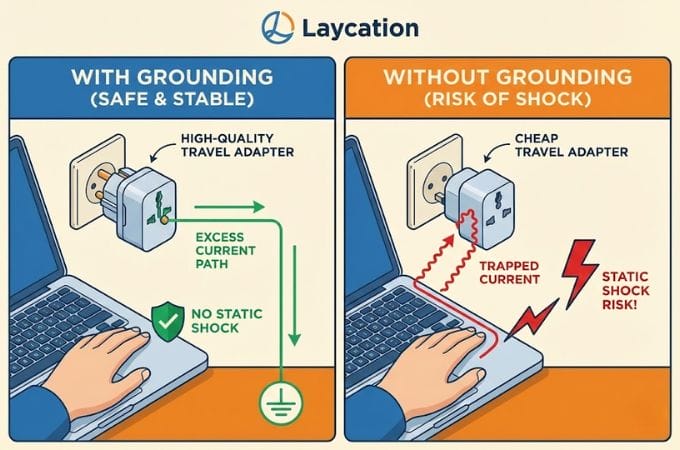 Laycation

WITH GROUNDING
(SAFE & STABLE)

HIGH-QUALITY TRAVEL ADAPTER

EXCESS CURRENT PATH

NO STATIC SHOCK

WITHOUT GROUNDING
(RISK OF SHOCK)

CHEAP TRAVEL ADAPTER

TRAPPED CURRENT

STATIC SHOCK RISK!