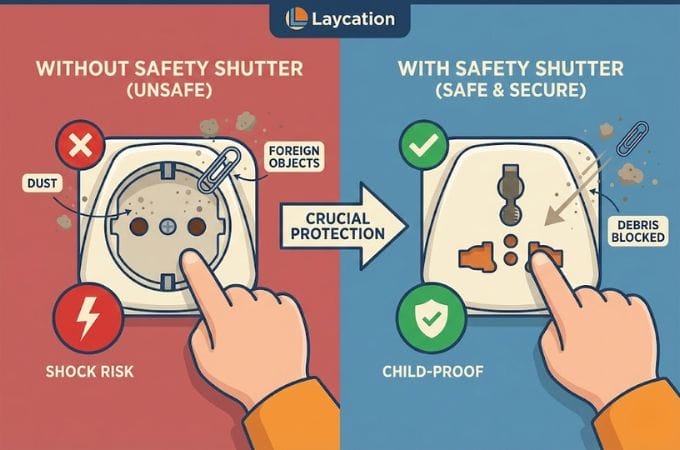 Laycation

WITHOUT SAFETY SHUTTER (UNSAFE)

DUST

FOREIGN OBJECTS

SHOCK RISK

CRUCIAL PROTECTION

WITH SAFETY SHUTTER (SAFE & SECURE)

DEBRIS BLOCKED

CHILD-PROOF