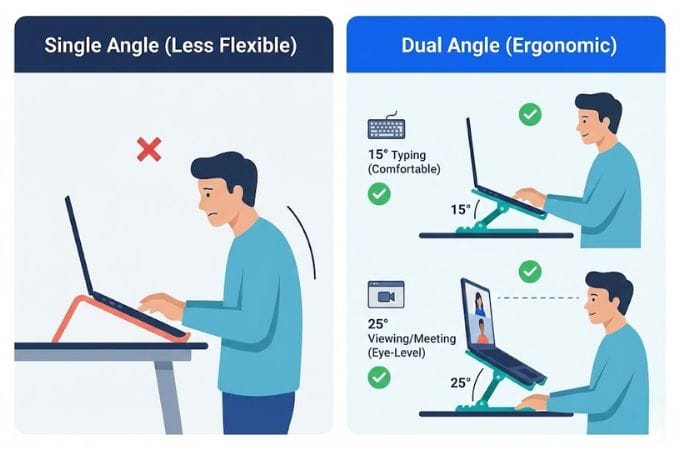 Single Angle (Less Flexible)

Dual Angle (Ergonomic)

15° Typing (Comfortable)

15°

25° Viewing/Meeting (Eye-Level)

25°